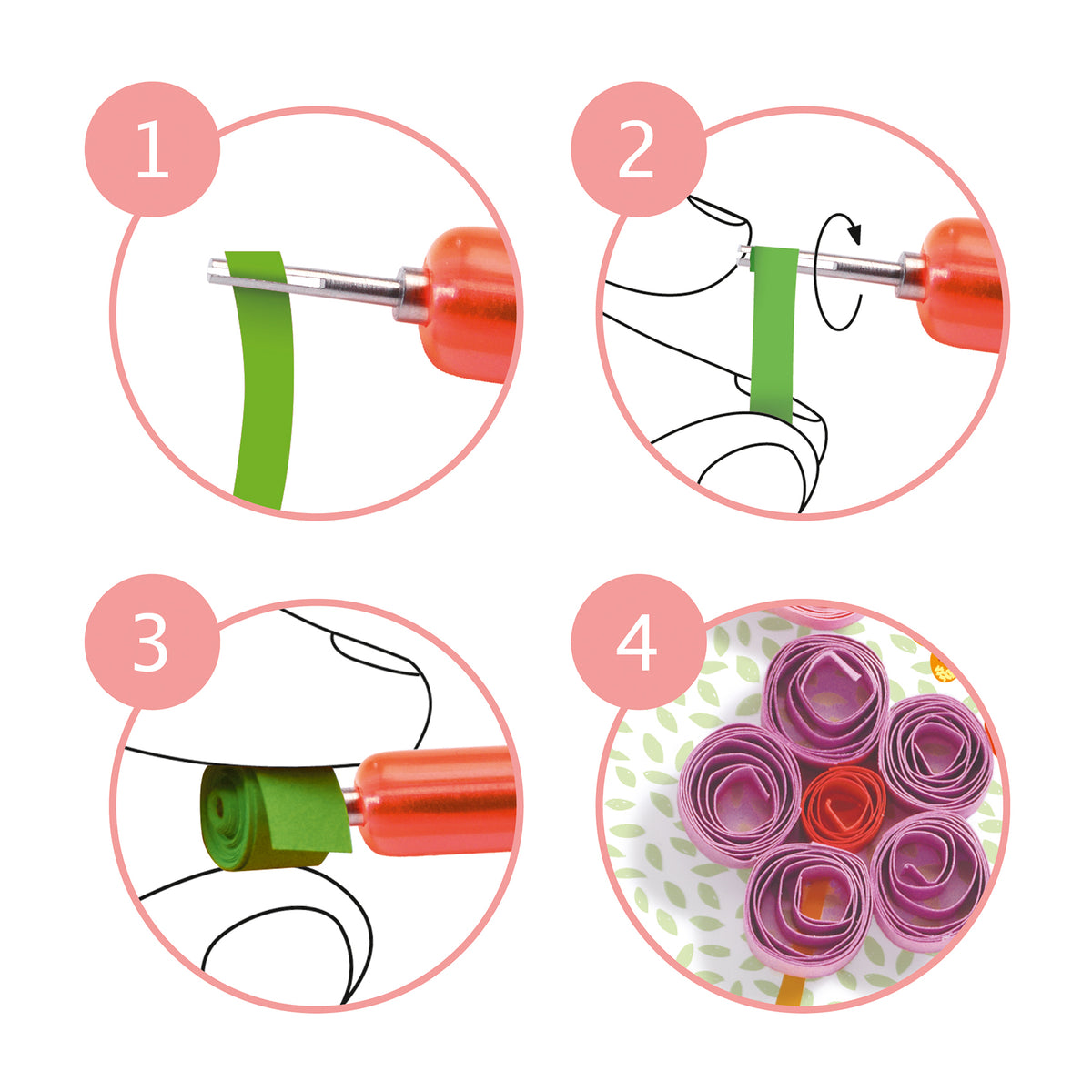 1

2

3

4