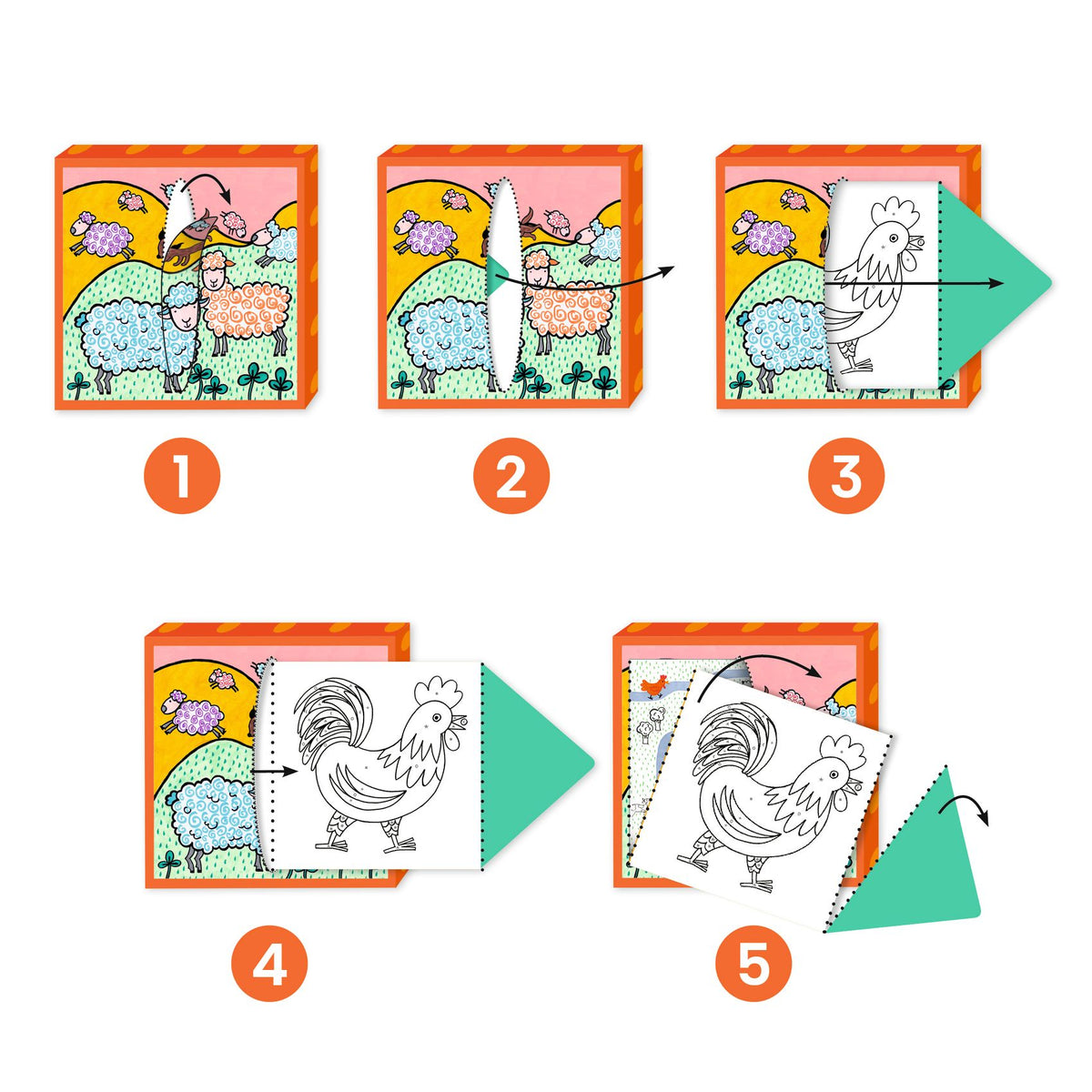 1

2

3

4

5